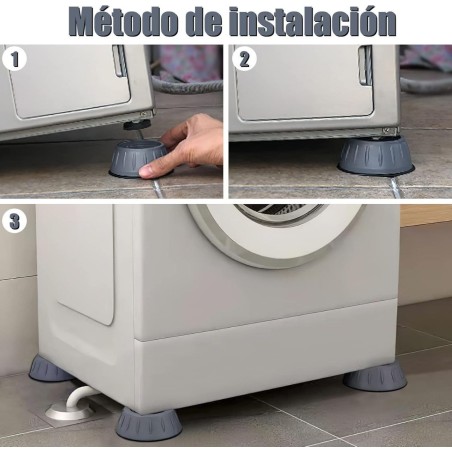 Método de instalación

1

2

3